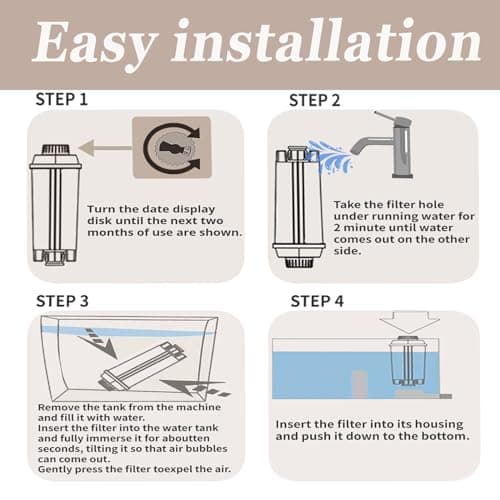 Easy installation

STEP 1

Turn the date display disk until the next two months of use are shown.

STEP 2

Take the filter hole under running water for 2 minute until water comes out on the other side.

STEP 3

Remove the tank from the machine and fill it with water.
Insert the filter into the water tank and fully immerse it for aboutten seconds, tilting it so that air bubbles can come out.
Gently press the filter toexpel the air.

STEP 4

Insert the filter into its housing and push it down to the bottom.