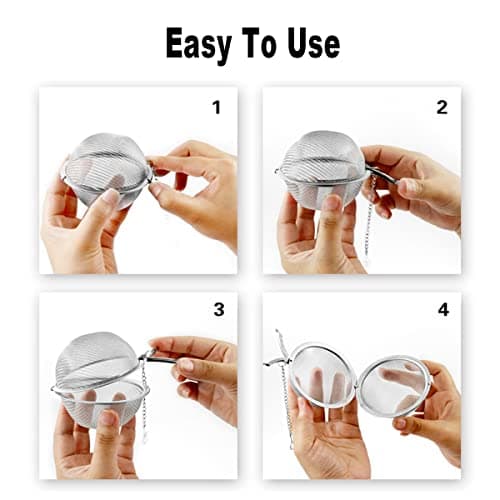 Easy To Use

1

2

3

4