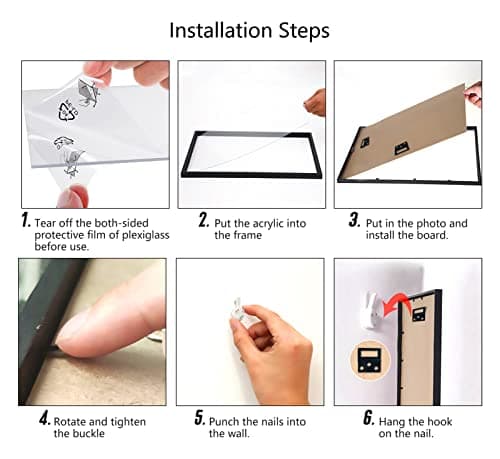 Installation Steps

1. Tear off the both-sided protective film of plexiglass before use.

2. Put the acrylic into the frame

3. Put in the photo and install the board.

4. Rotate and tighten the buckle

5. Punch the nails into the wall.

6. Hang the hook on the nail.