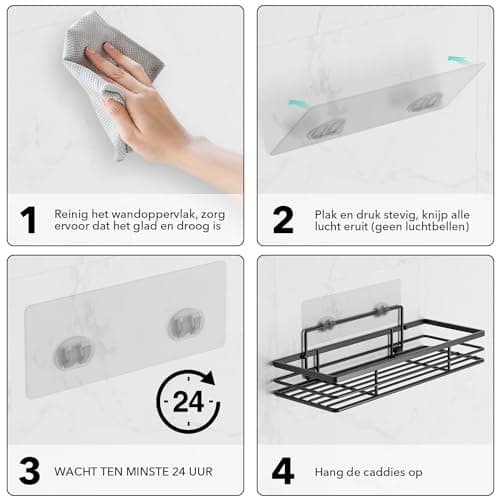 1 Reinig het wandoppervlak, zorg ervoor dat het glad en droog is

2 Plak en druk stevig, knijp alle lucht eruit (geen luchtbellen)

24

3 WACHT TEN MINSTE 24 UUR

4 Hang de caddies op