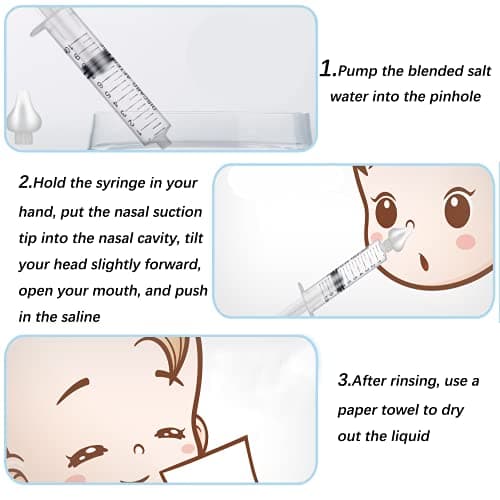 1.Pump the blended salt water into the pinhole

2.Hold the syringe in your hand, put the nasal suction tip into the nasal cavity, tilt your head slightly forward, open your mouth, and push in the saline

3.After rinsing, use a paper towel to dry out the liquid