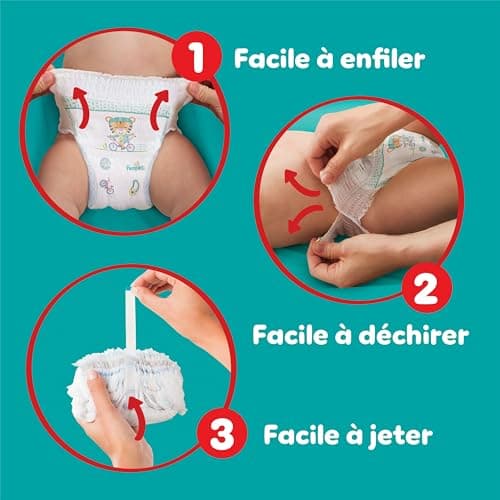 1 Facile à enfiler

Pampers

2 Facile à déchirer

3 Facile à jeter