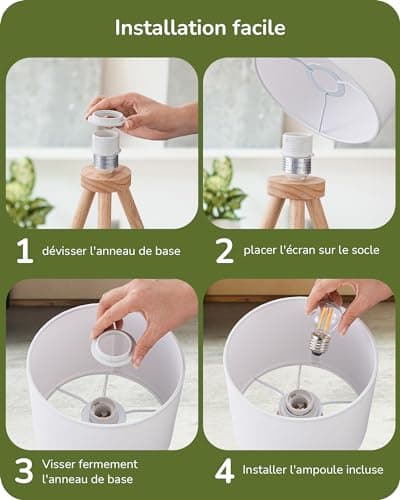 Installation facile

1 dévisser l'anneau de base

2 placer l'écran sur le socle

3 Visser fermement l'anneau de base

4 Installer l'ampoule incluse