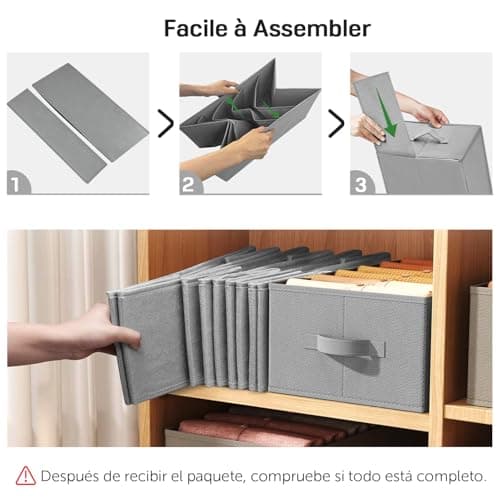 Facile à Assembler

1

2

3

Después de recibir el paquete, compruebe si todo está completo.