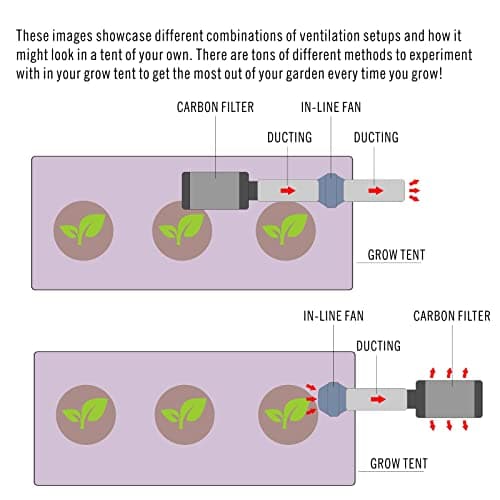 These images showcase different combinations of ventilation setups and how it might look in a tent of your own. There are tons of different methods to experiment with in your grow tent to get the most out of your garden every time you grow!

CARBON FILTER
IN-LINE FAN
DUCTING
DUCTING
GROW TENT

IN-LINE FAN
CARBON FILTER
DUCTING
GROW TENT