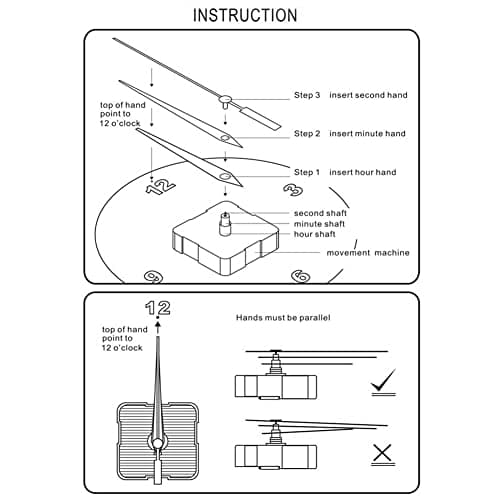 INSTRUCTION

top of hand point to 12 o'clock

Step 3 insert second hand

Step 2 insert minute hand

Step 1 insert hour hand

12

3

second shaft

minute shaft

hour shaft

movement machine

9

6

12

top of hand point to 12 o'clock

Hands must be parallel