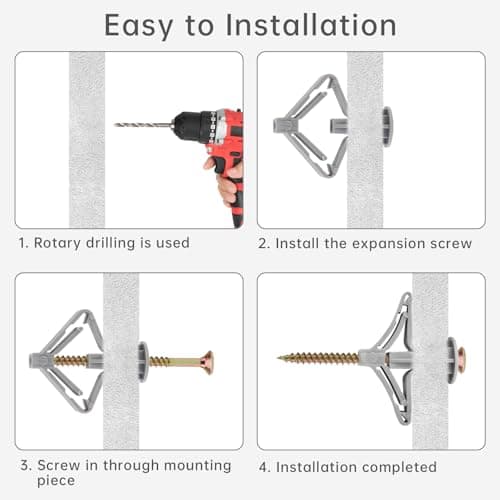 Easy to Installation

1. Rotary drilling is used

2. Install the expansion screw

3. Screw in through mounting piece

4. Installation completed