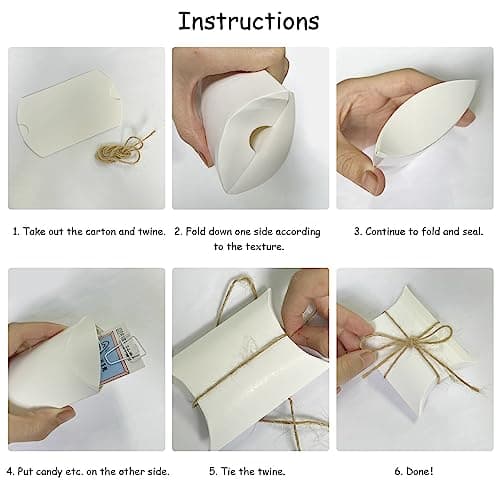 Instructions

1. Take out the carton and twine.

2. Fold down one side according to the texture.

3. Continue to fold and seal.

4. Put candy etc. on the other side.

5. Tie the twine.

6. Done!