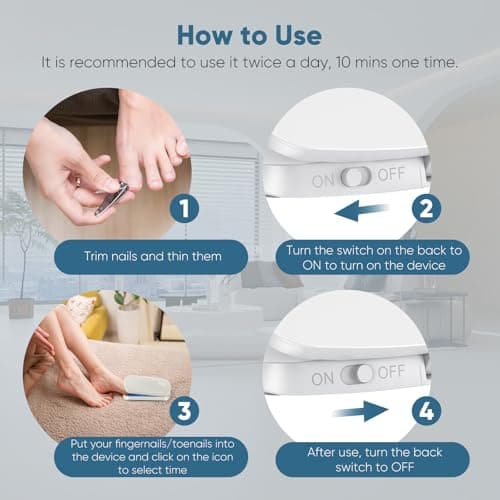 How to Use

It is recommended to use it twice a day, 10 mins one time.

1

Trim nails and thin them

ON OFF

2

Turn the switch on the back to ON to turn on the device

3

Put your fingernails/toenails into the device and click on the icon to select time

ON OFF

4

After use, turn the back switch to OFF