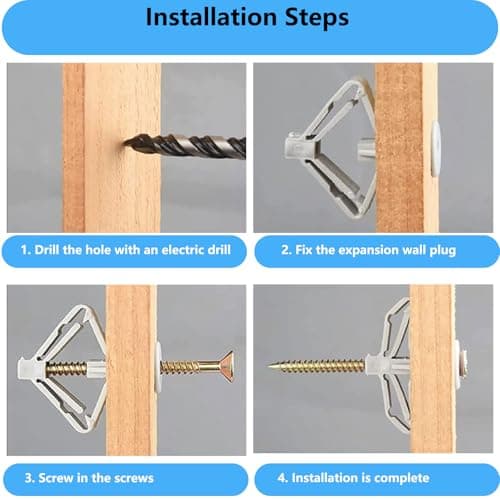 Installation Steps

1. Drill the hole with an electric drill

2. Fix the expansion wall plug

3. Screw in the screws

4. Installation is complete