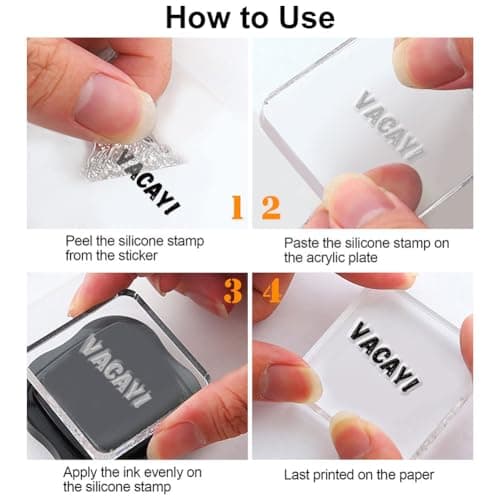 How to Use

VACAYI

1

Peel the silicone stamp from the sticker

VACAYI

2

Paste the silicone stamp on the acrylic plate

3

VACAYI

Apply the ink evenly on the silicone stamp

4

VACAYI

Last printed on the paper