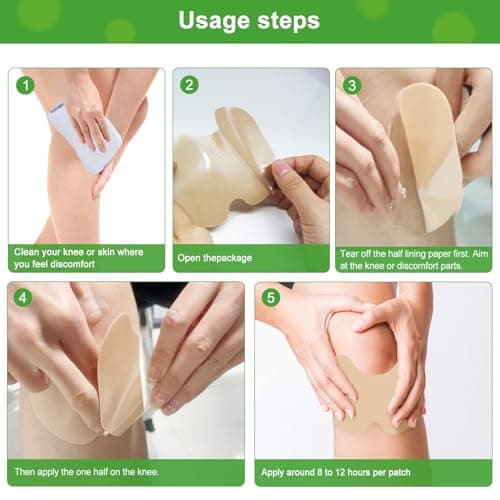 Usage steps

1

Clean your knee or skin where you feel discomfort

2

Open thepackage

3

Tear off the half lining paper first. Aim at the knee or discomfort parts.

4

Then apply the one half on the knee.

5

Apply around 8 to 12 hours per patch