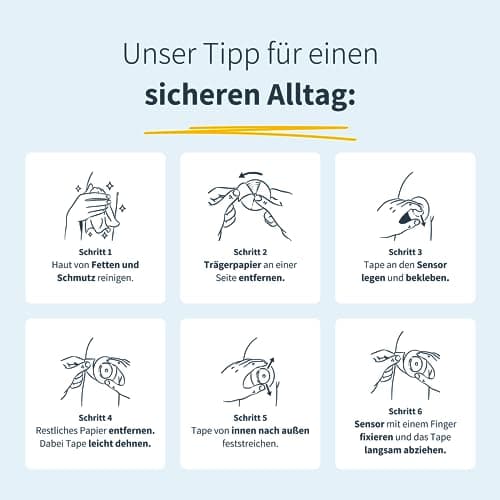 Unser Tipp für einen
sicheren Alltag:

Schritt 1
Haut von Fetten und Schmutz reinigen.

Schritt 2
Trägerpapier an einer Seite entfernen.

Schritt 3
Tape an den Sensor legen und bekleben.

Schritt 4
Restliches Papier entfernen. Dabei Tape leicht dehnen.

Schritt 5
Tape von innen nach außen feststreichen.

Schritt 6
Sensor mit einem Finger fixieren und das Tape langsam abziehen.