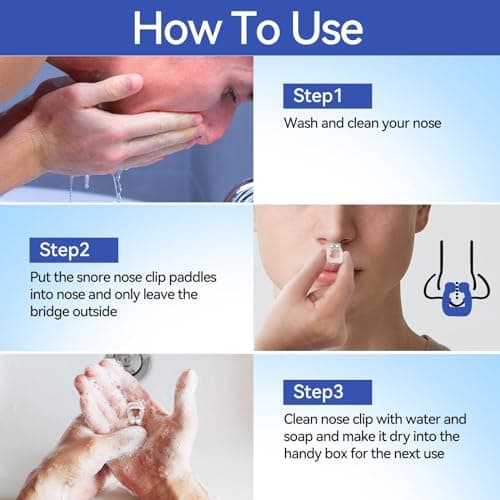 How To Use

Step1

Wash and clean your nose

Step2

Put the snore nose clip paddles into nose and only leave the bridge outside

Step3

Clean nose clip with water and soap and make it dry into the handy box for the next use