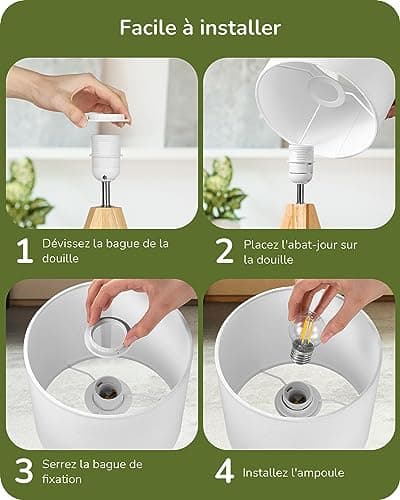 Facile à installer

1 Dévissez la bague de la douille

2 Placez l'abat-jour sur la douille

3 Serrez la bague de fixation

4 Installez l'ampoule