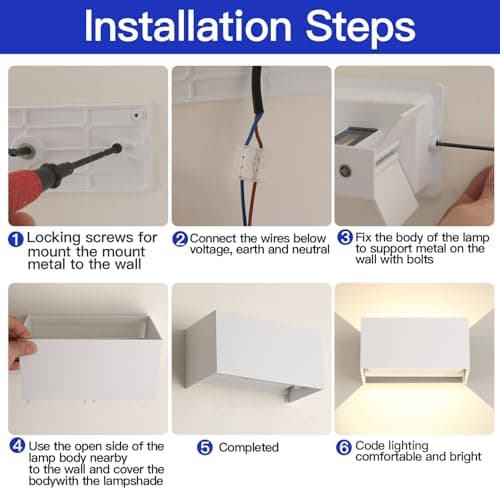 Installation Steps

1 Locking screws for mount the mount metal to the wall

2 Connect the wires below voltage, earth and neutral

3 Fix the body of the lamp to support metal on the wall with bolts

4 Use the open side of the lamp body nearby to the wall and cover the bodywith the lampshade

5 Completed

6 Code lighting comfortable and bright