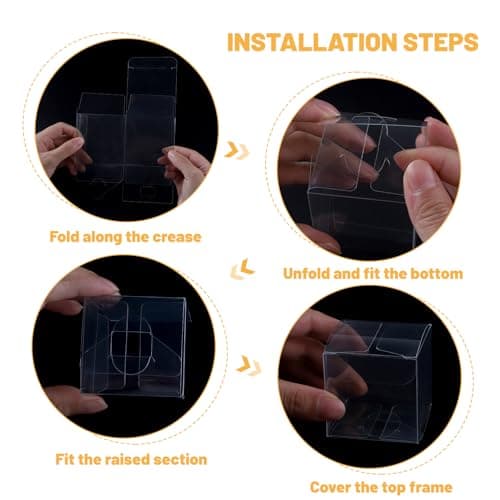 INSTALLATION STEPS

Fold along the crease

Unfold and fit the bottom

Fit the raised section

Cover the top frame