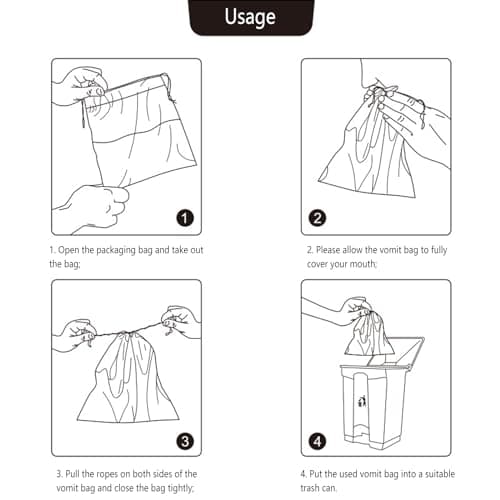 Usage

1

1. Open the packaging bag and take out the bag;

2

2. Please allow the vomit bag to fully cover your mouth;

3

3. Pull the ropes on both sides of the vomit bag and close the bag tightly;

4

4. Put the used vomit bag into a suitable trash can.