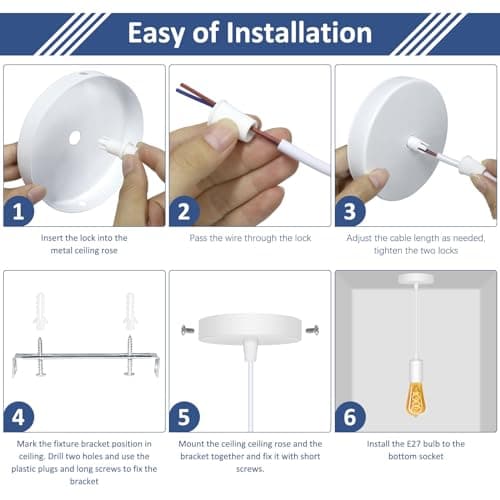 Easy of Installation

1
Insert the lock into the metal ceiling rose

2
Pass the wire through the lock

3
Adjust the cable length as needed, tighten the two locks

4
Mark the fixture bracket position in ceiling. Drill two holes and use the plastic plugs and long screws to fix the bracket

5
Mount the ceiling ceiling rose and the bracket together and fix it with short screws.

6
Install the E27 bulb to the bottom socket