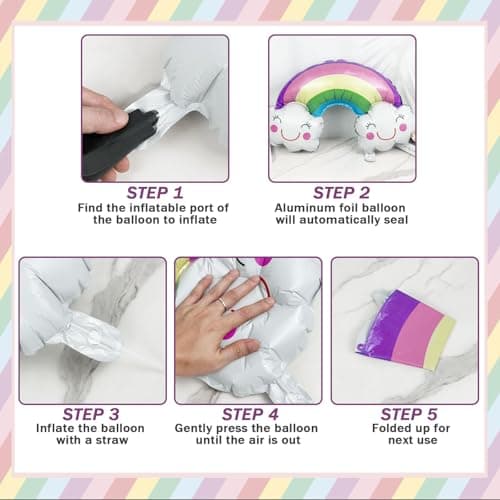 STEP 1
Find the inflatable port of the balloon to inflate

STEP 2
Aluminum foil balloon will automatically seal

STEP 3
Inflate the balloon with a straw

STEP 4
Gently press the balloon until the air is out

STEP 5
Folded up for next use