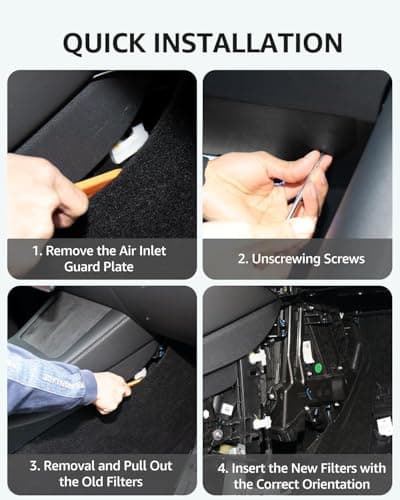 QUICK INSTALLATION

1. Remove the Air Inlet Guard Plate

2. Unscrewing Screws

3. Removal and Pull Out the Old Filters

4. Insert the New Filters with the Correct Orientation