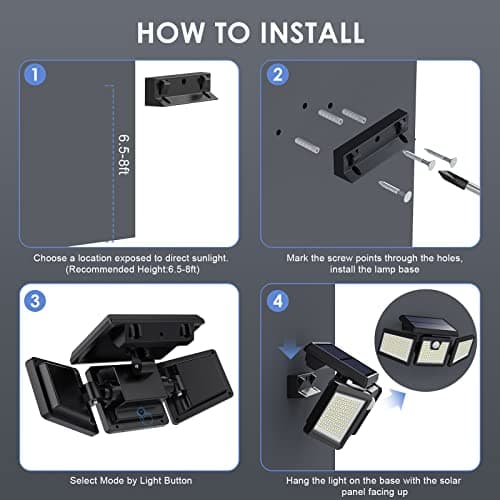 HOW TO INSTALL

1

6.5-8ft

Choose a location exposed to direct sunlight. (Recommended Height:6.5-8ft)

2

Mark the screw points through the holes, install the lamp base

3

Select Mode by Light Button

4

Hang the light on the base with the solar panel facing up