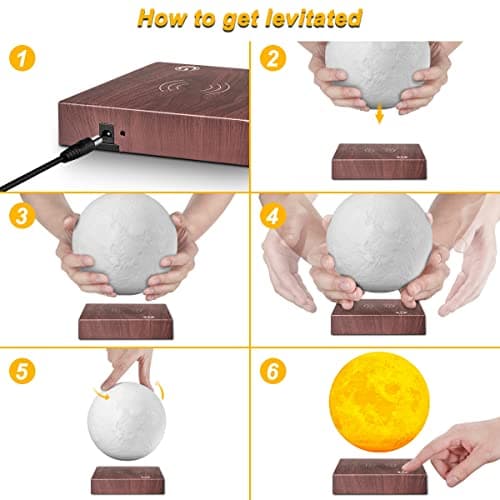 How to get levitated

1

2

3

4

5

6