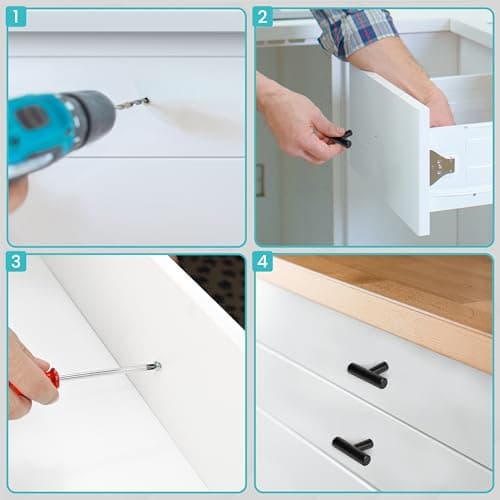 1
2
3
4