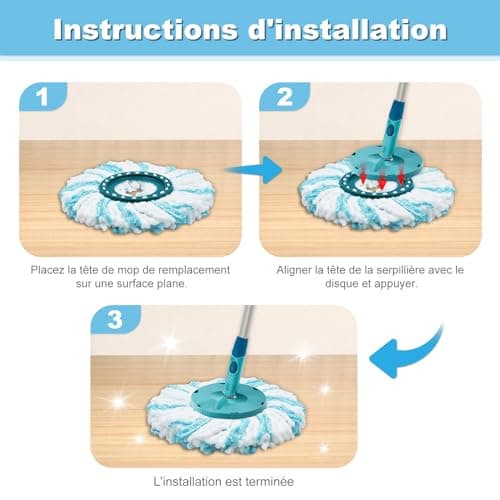 Instructions d'installation

1

Placez la tête de mop de remplacement sur une surface plane.

2

Aligner la tête de la serpillière avec le disque et appuyer.

3

L'installation est terminée