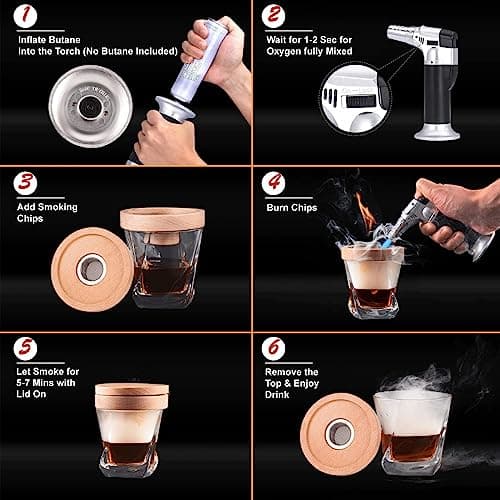 1
Inflate Butane Into the Torch (No Butane Included)

2
Wait for 1-2 Sec for Oxygen fully Mixed

3
Add Smoking Chips

4
Burn Chips

5
Let Smoke for 5-7 Mins with Lid On

6
Remove the Top & Enjoy Drink