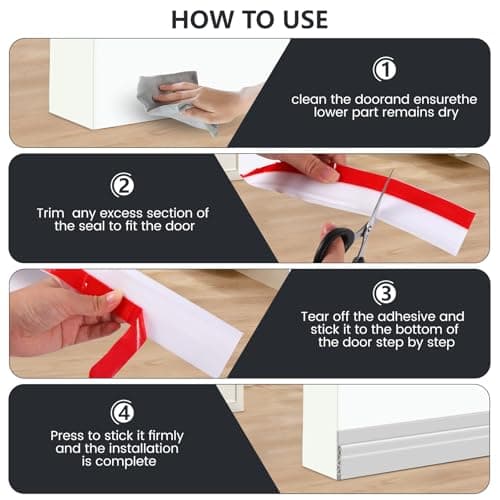 HOW TO USE

①
clean the doorand ensurethe lower part remains dry

②
Trim any excess section of the seal to fit the door

③
Tear off the adhesive and stick it to the bottom of the door step by step

④
Press to stick it firmly and the installation is complete