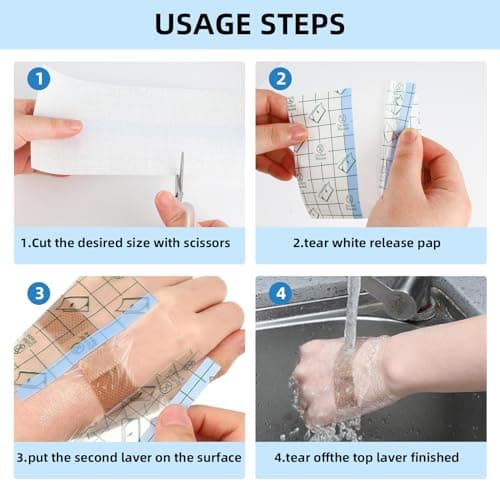 USAGE STEPS

1

1.Cut the desired size with scissors

2

2.tear white release pap

3

3.put the second laver on the surface

4

4.tear offthe top laver finished