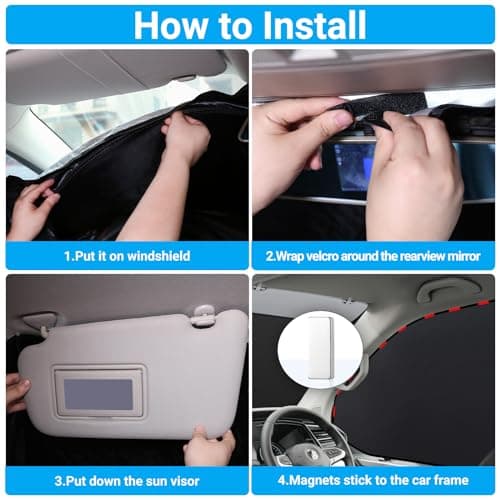 How to Install

1.Put it on windshield

2.Wrap velcro around the rearview mirror

3.Put down the sun visor

4.Magnets stick to the car frame