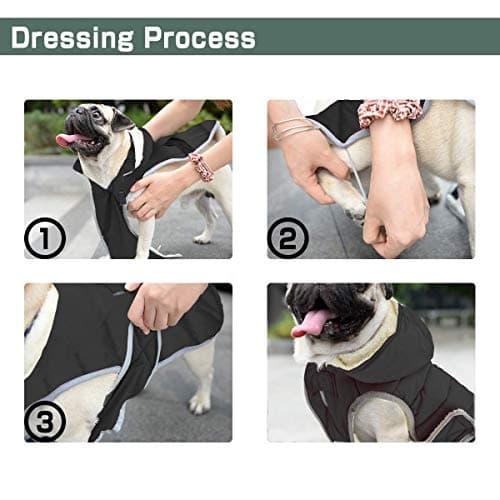 Dressing Process

①

②

③