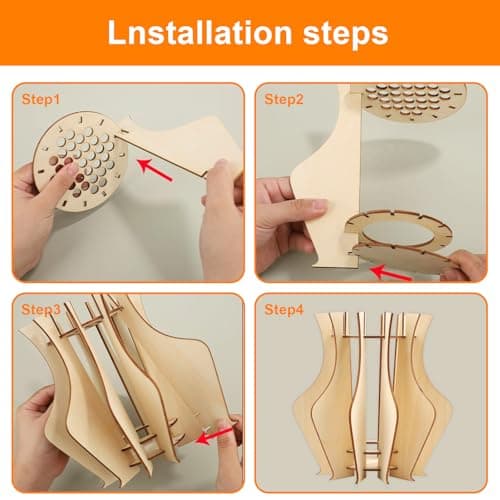 Lnstallation steps

Step1

Step2

Step3

Step4