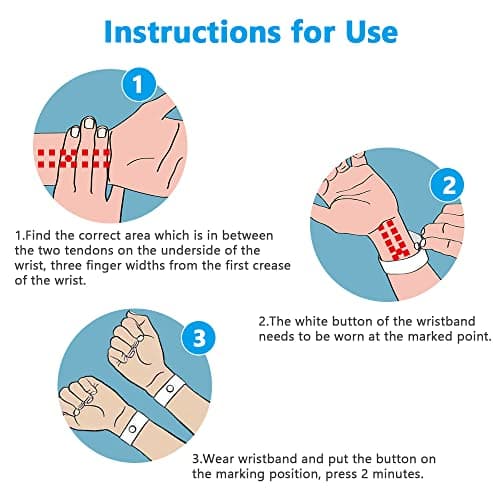 Instructions for Use

1

1.Find the correct area which is in between the two tendons on the underside of the wrist, three finger widths from the first crease of the wrist.

2

2.The white button of the wristband needs to be worn at the marked point.

3

3.Wear wristband and put the button on the marking position, press 2 minutes.