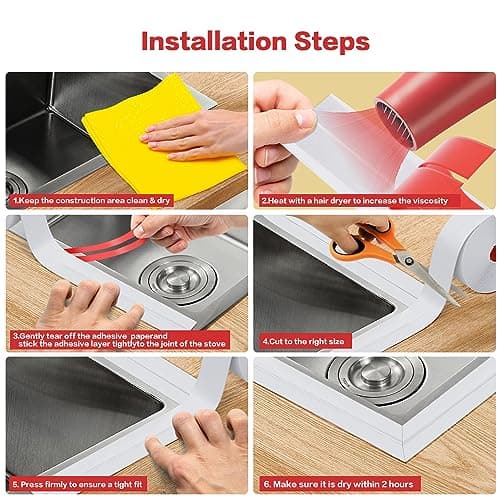 Installation Steps

1.Keep the construction area clean & dry

2.Heat with a hair dryer to increase the viscosity

3.Gently tear off the adhesive paperand stick the adhesive layer tightlyto the joint of the stove

4.Cut to the right size

5. Press firmly to ensure a tight fit

6. Make sure it is dry within 2 hours