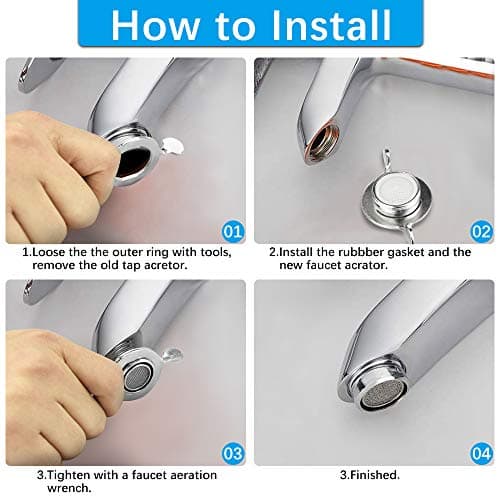 How to Install

01

1.Loose the the outer ring with tools, remove the old tap acretor.

02

2.Install the rubbber gasket and the new faucet acrator.

03

3.Tighten with a faucet aeration wrench.

04

3.Finished.