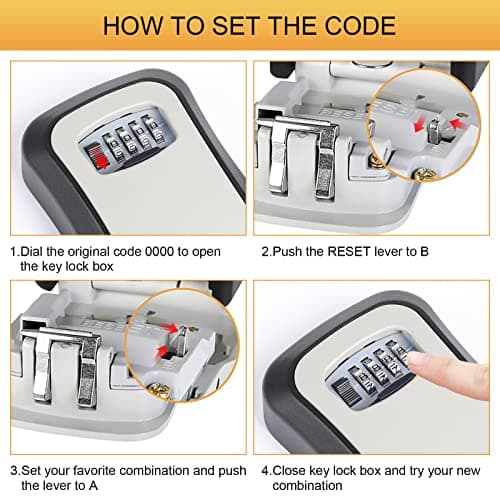 HOW TO SET THE CODE

1.Dial the original code 0000 to open the key lock box

2.Push the RESET lever to B

3.Set your favorite combination and push the lever to A

4.Close key lock box and try your new combination