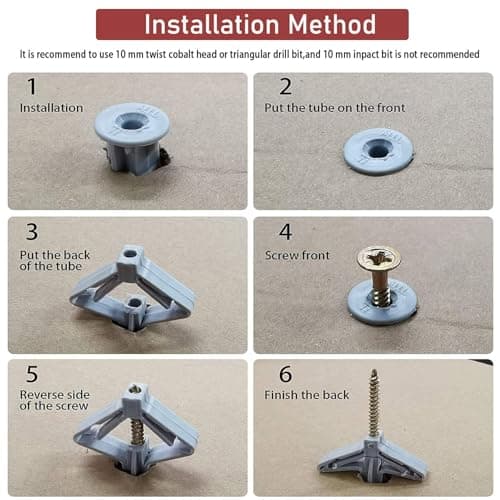 Installation Method

It is recommend to use 10 mm twist cobalt head or triangular drill bit,and 10 mm inpact bit is not recommended

1
Installation

2
Put the tube on the front

3
Put the back of the tube

4
Screw front

5
Reverse side of the screw

6
Finish the back