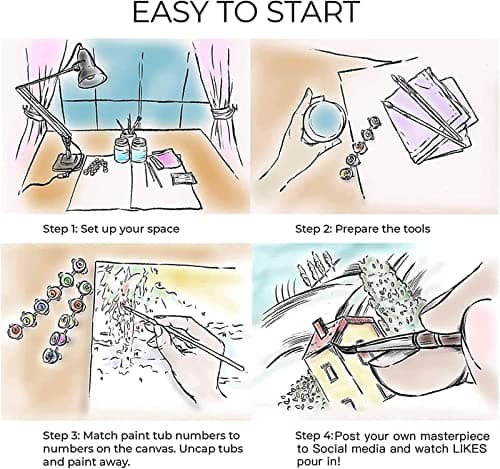 EASY TO START

Step 1: Set up your space

Step 2: Prepare the tools

Step 3: Match paint tub numbers to numbers on the canvas. Uncap tubs and paint away.

Step 4:Post your own masterpiece to Social media and watch LIKES pour in!