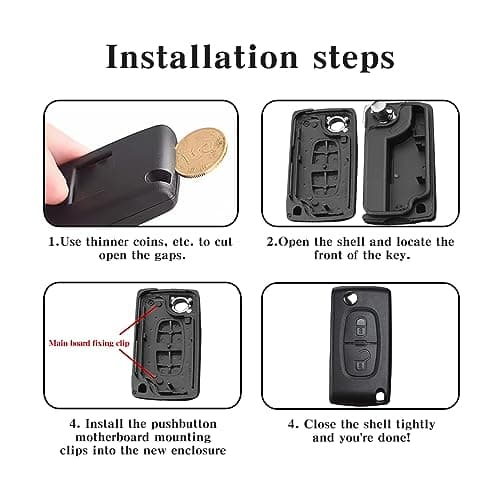 Installation steps

1.Use thinner coins, etc. to cut open the gaps.

2.Open the shell and locate the front of the key.

Main board fixing clip

4. Install the pushbutton motherboard mounting clips into the new enclosure

4. Close the shell tightly and you're done!