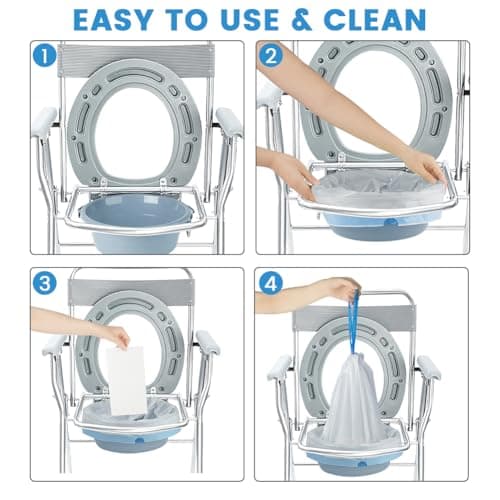 EASY TO USE & CLEAN

1

2

3

4