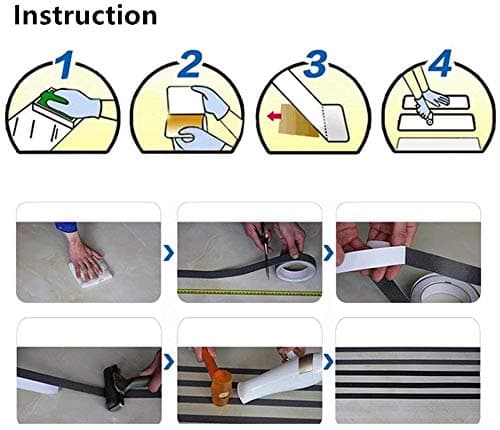 Instruction

1

2

3

4