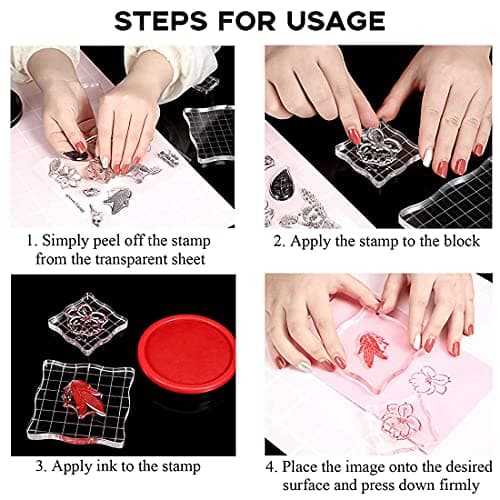 STEPS FOR USAGE

1. Simply peel off the stamp from the transparent sheet

2. Apply the stamp to the block

3. Apply ink to the stamp

4. Place the image onto the desired surface and press down firmly