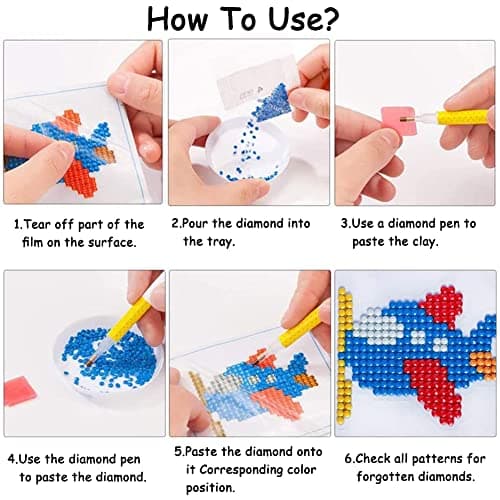 How To Use?

1.Tear off part of the film on the surface.

2.Pour the diamond into the tray.

3.Use a diamond pen to paste the clay.

4.Use the diamond pen to paste the diamond.

5.Paste the diamond onto it Corresponding color position.

6.Check all patterns for forgotten diamonds.