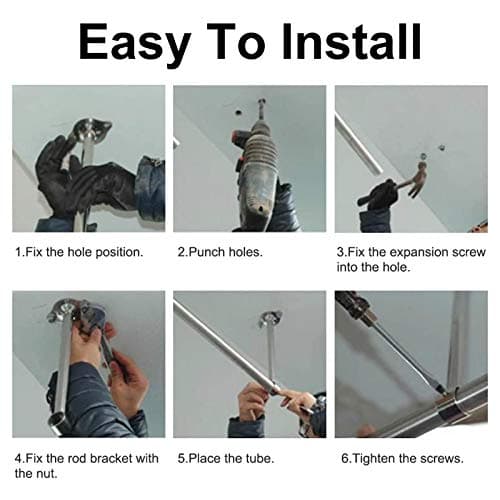 Easy To Install

1.Fix the hole position.

2.Punch holes.

3.Fix the expansion screw into the hole.

4.Fix the rod bracket with the nut.

5.Place the tube.

6.Tighten the screws.