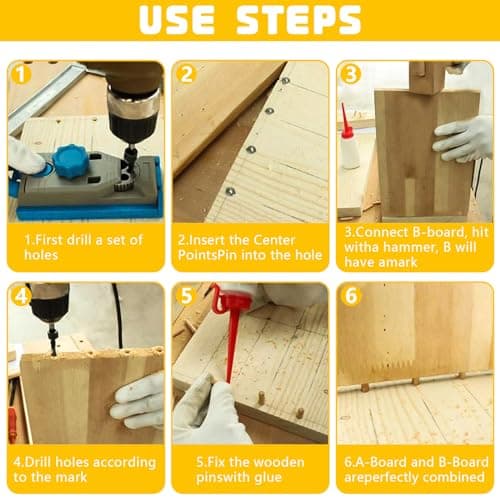 USE STEPS

1

1.First drill a set of holes

2

2.Insert the Center PointsPin into the hole

3

3.Connect B-board, hit witha hammer, B will have amark

4

4.Drill holes according to the mark

5

5.Fix the wooden pinswith glue

6

6.A-Board and B-Board areperfectly combined