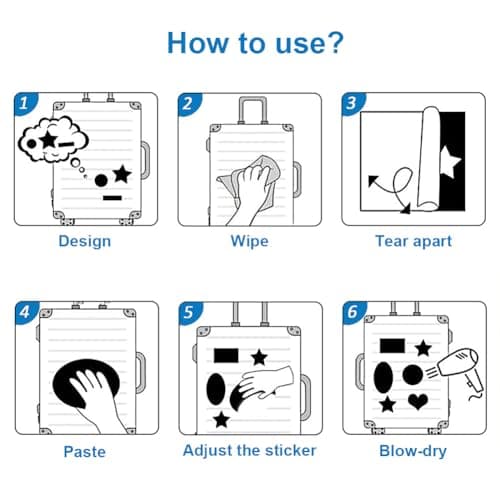 How to use?

1
Design

2
Wipe

3
Tear apart

4
Paste

5
Adjust the sticker

6
Blow-dry