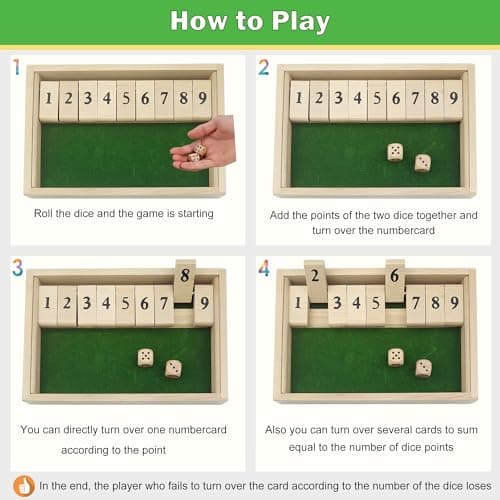 How to Play

1

1 2 3 4 5 6 7 8 9

Roll the dice and the game is starting

2

1 2 3 4 5 6 7 8 9

Add the points of the two dice together and turn over the numbercard

3

8

1 2 3 4 5 6 7 9

You can directly turn over one numbercard according to the point

4

2 6

1 3 4 5 7 8 9

Also you can turn over several cards to sum equal to the number of dice points

In the end, the player who fails to turn over the card according to the number of the dice loses